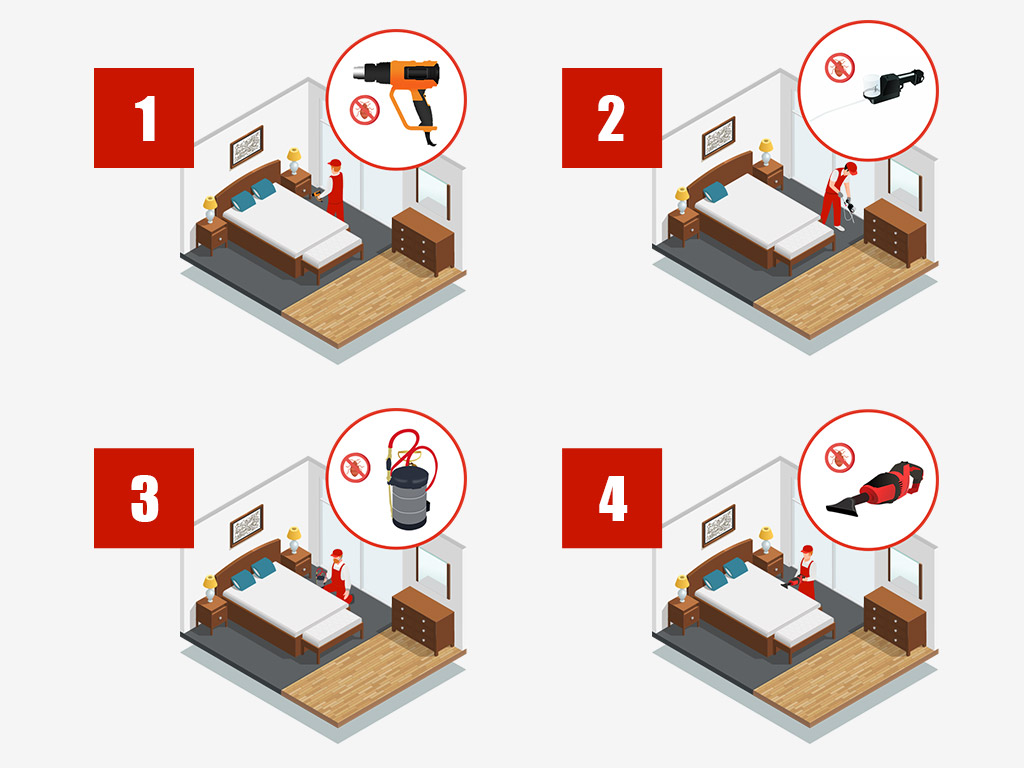 1

2

3

4